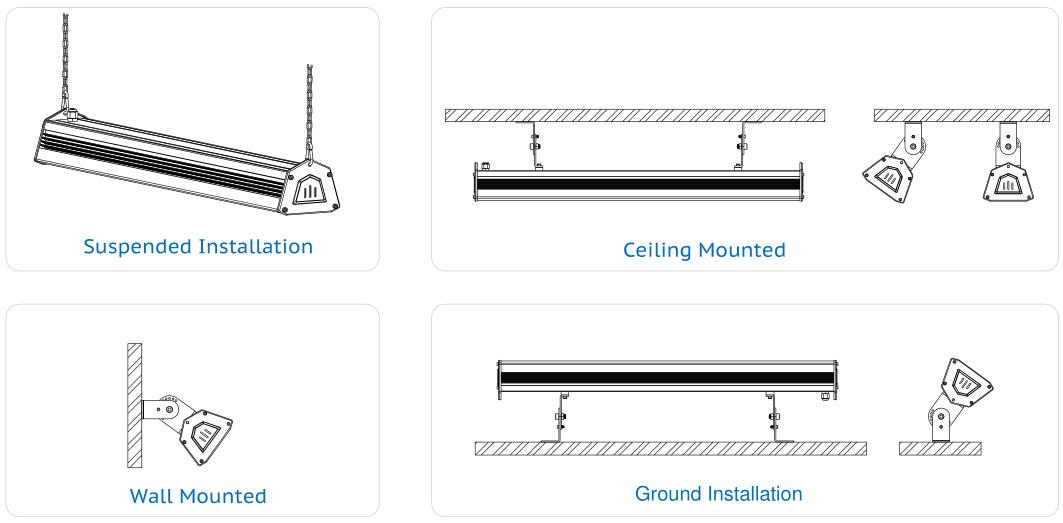 Suspended Installation

Ceiling Mounted

Wall Mounted

Ground Installation